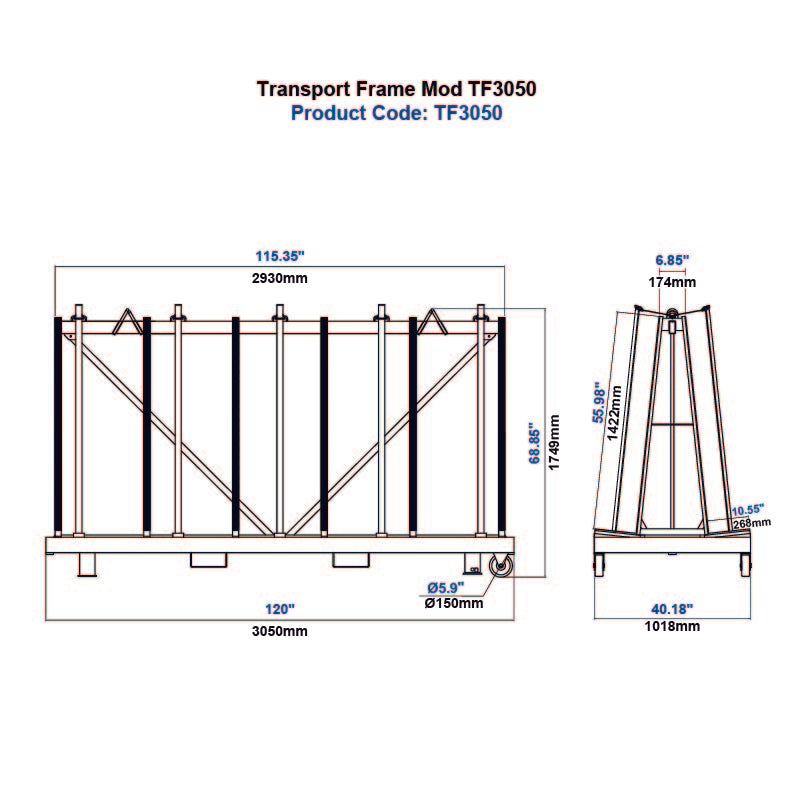 Transport Frame Mod TF3050
Product Code: TF3050

115.35"
2930mm

68.85"
1749mm

Ø5.9"
Ø150mm

120"
3050mm

6.85"
174mm

55.98"
1422mm

10.55"
268mm

40.18"
1018mm