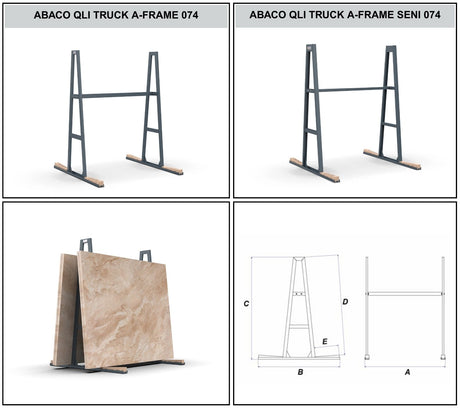 ABACO QLI TRUCK A-FRAME 074

ABACO QLI TRUCK A-FRAME SENI 074

C

D

E

B

A