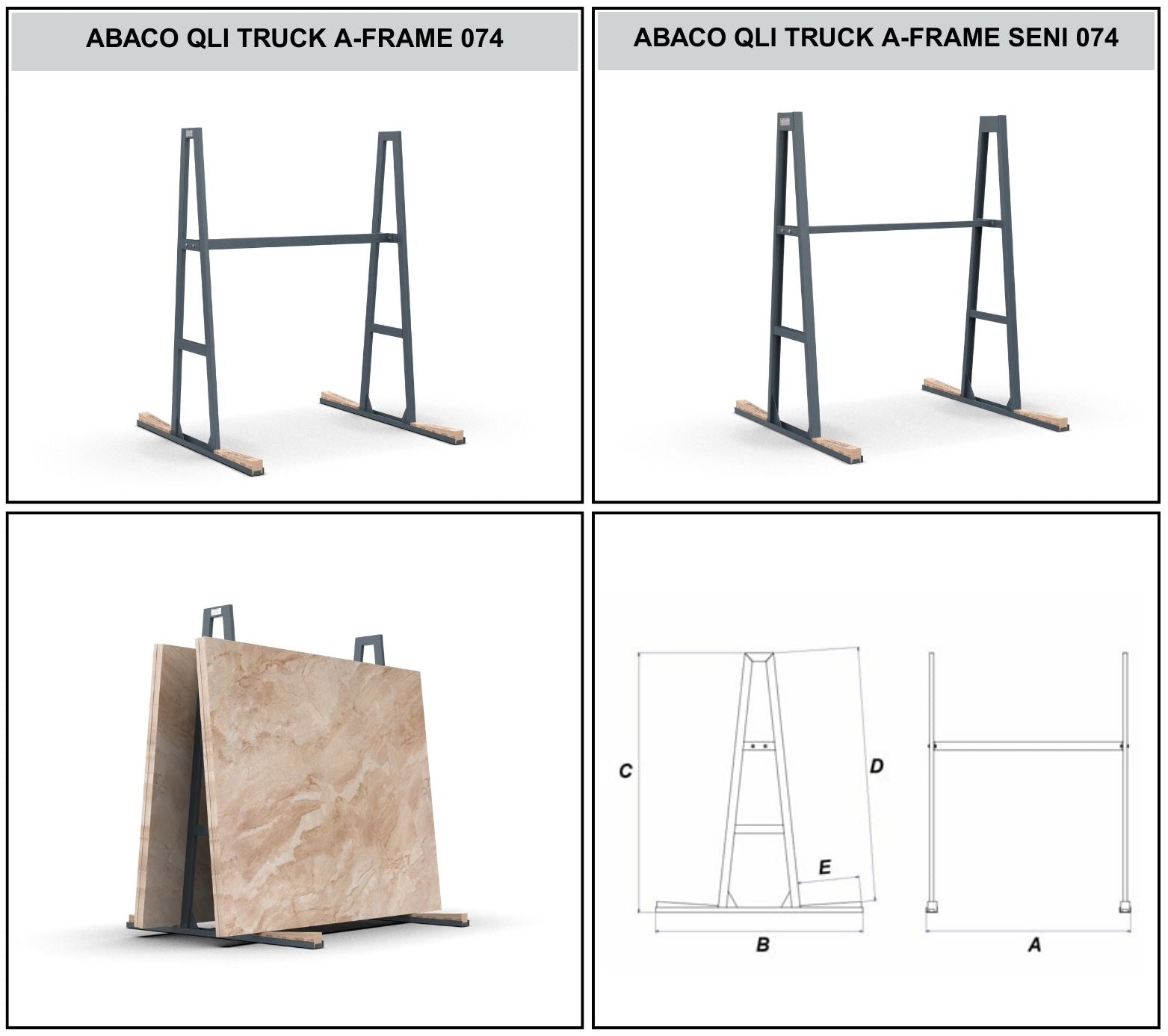 ABACO QLI TRUCK A-FRAME 074

ABACO QLI TRUCK A-FRAME SENI 074

C

D

E

B

A