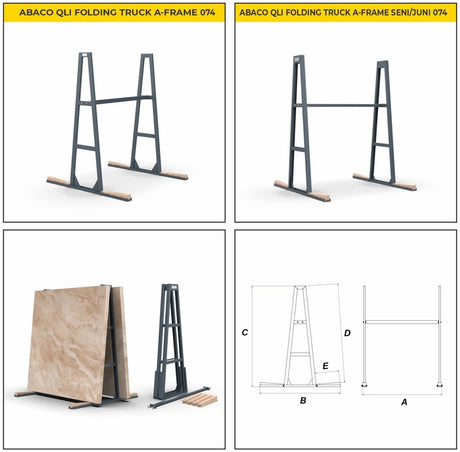 ABACO QLI FOLDING TRUCK A-FRAME 074

ABACO QLI FOLDING TRUCK A-FRAME SENI/JUNI 074

C

D

E

B

A