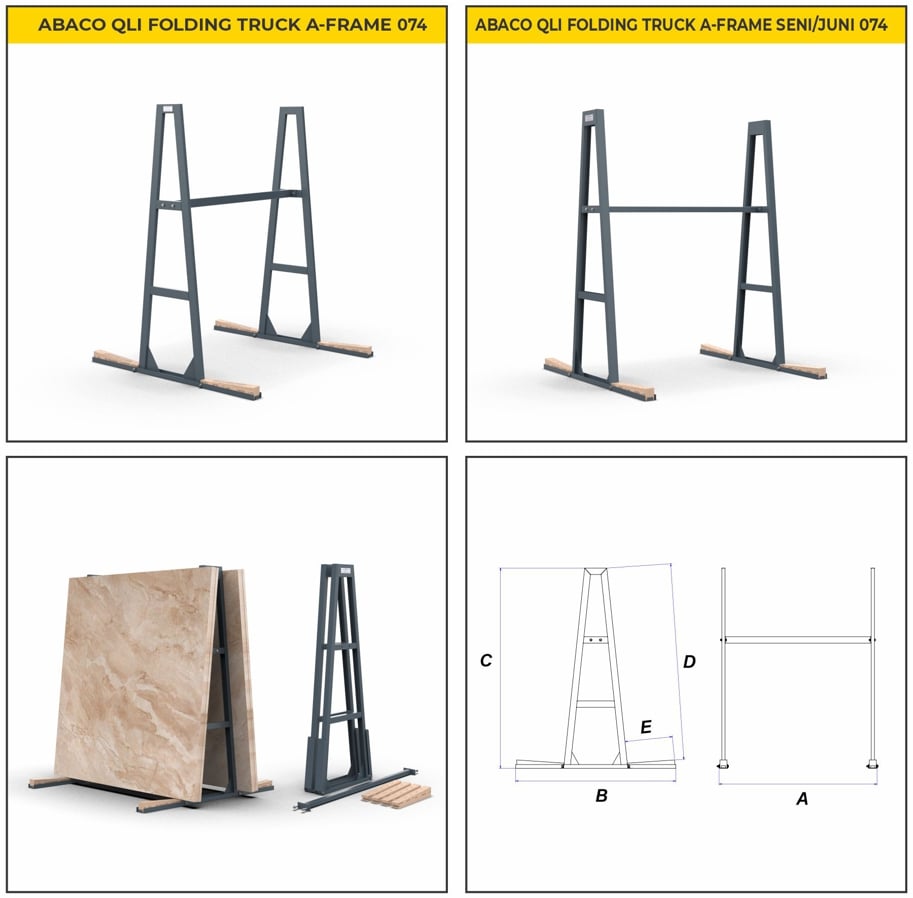 ABACO QLI FOLDING TRUCK A-FRAME 074

ABACO QLI FOLDING TRUCK A-FRAME SENI/JUNI 074

C

D

E

B

A