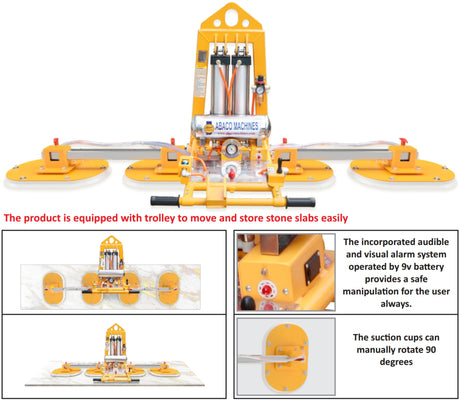 ABACO MACHINES

The product is equipped with trolley to move and store stone slabs easily

The incorporated audible and visual alarm system operated by 9v battery provides a safe manipulation for the user always.

The suction cups can manually rotate 90 degrees