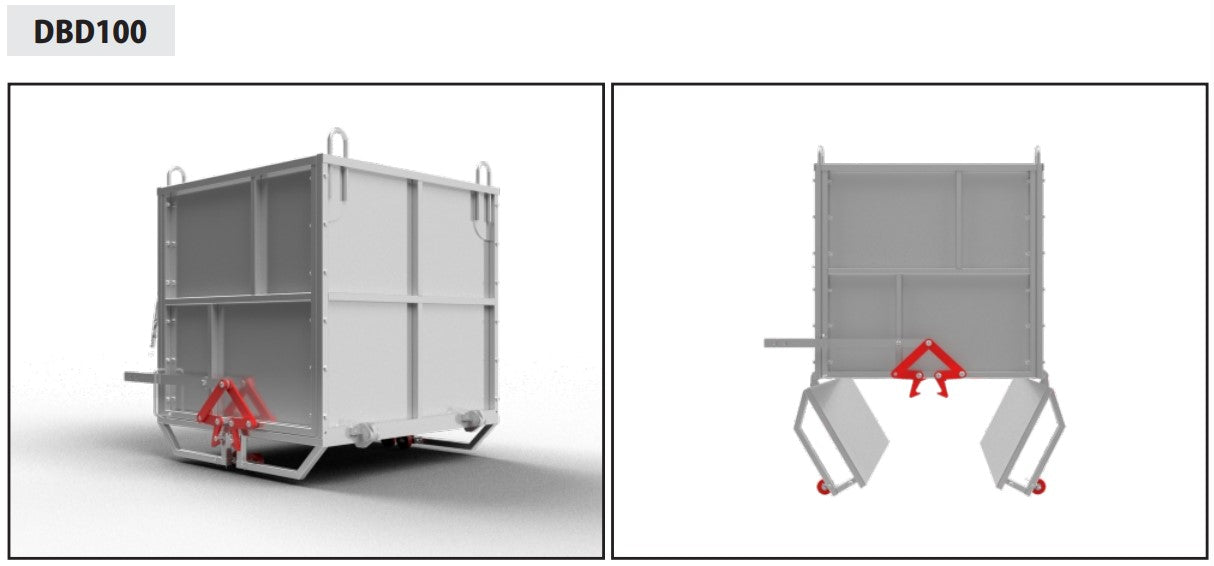 DBD100