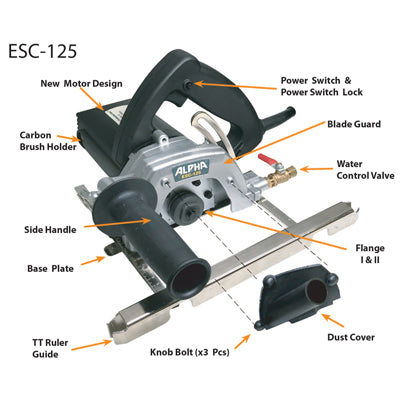 ESC-125

New Motor Design

Power Switch & Power Switch Lock

Carbon Brush Holder

Blade Guard

ALPHA ESC-125

Water Control Valve

Side Handle

Flange I & II

Base Plate

TT Ruler Guide

Knob Bolt (x3 Pcs)

Dust Cover