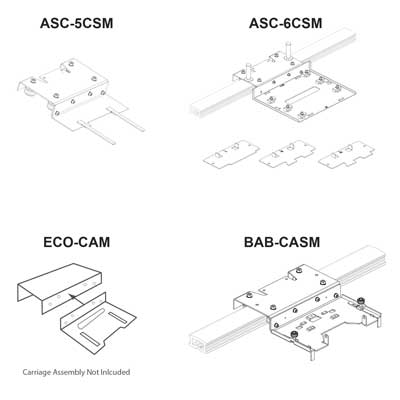 ASC-5CSM

ASC-6CSM

ECO-CAM

Carriage Assembly Not Inlcuded

BAB-CASM