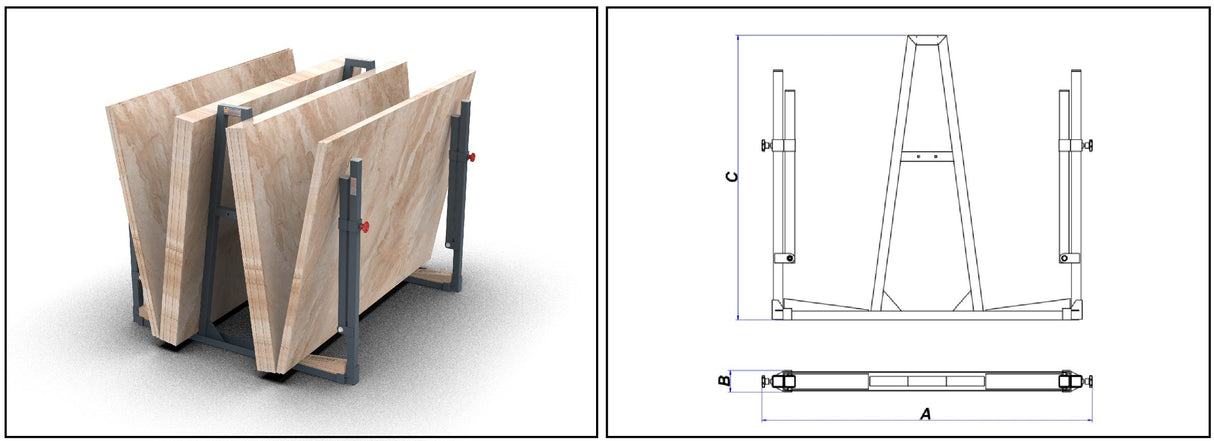 C
B
A