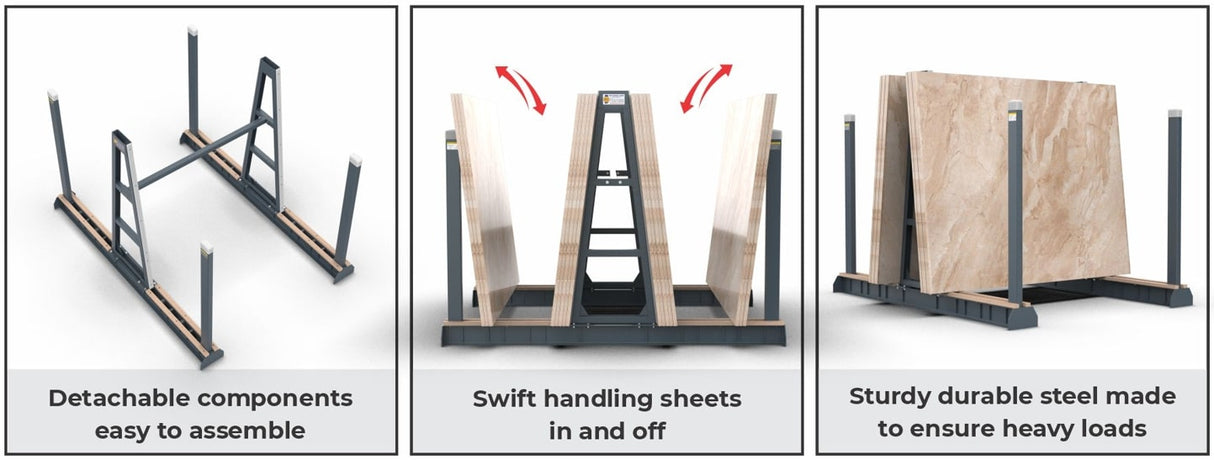 Detachable components easy to assemble

Swift handling sheets in and off

Sturdy durable steel made to ensure heavy loads