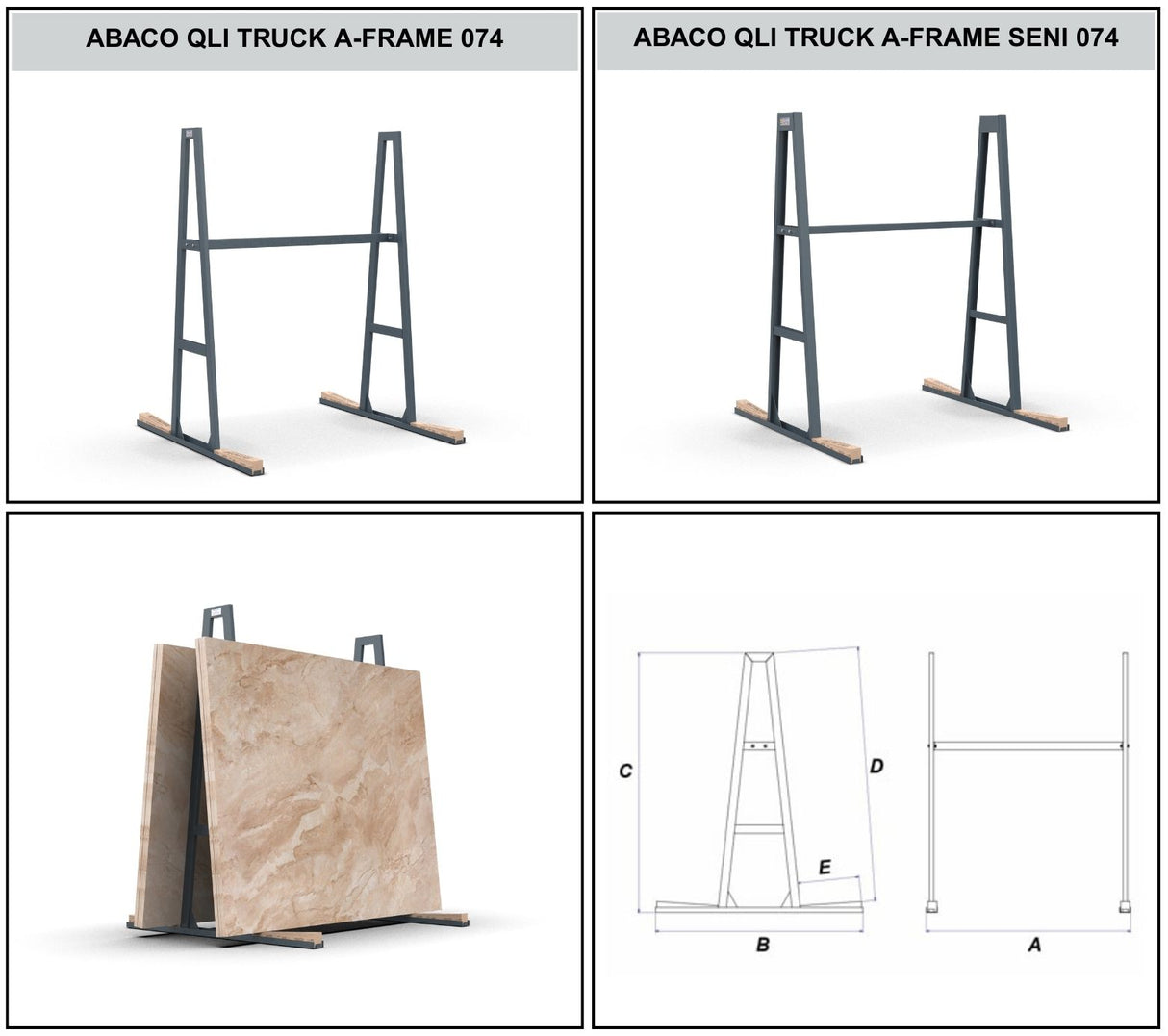 ABACO QLI TRUCK A-FRAME 074

ABACO QLI TRUCK A-FRAME SENI 074

C

D

E

B

A