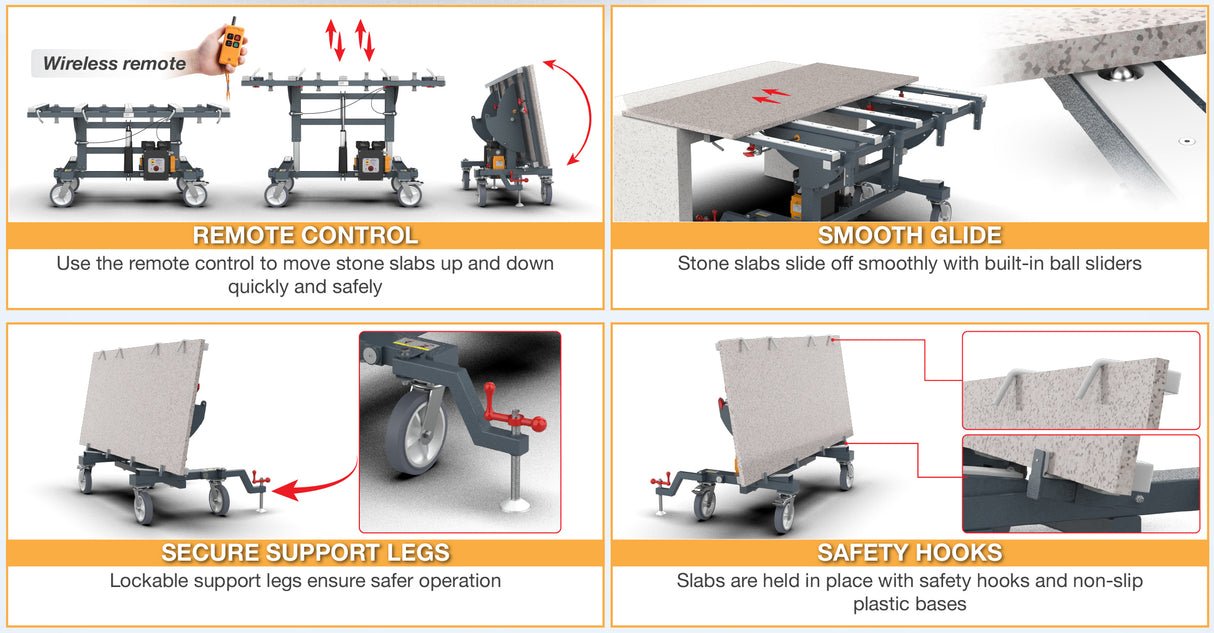 Wireless remote

REMOTE CONTROL
Use the remote control to move stone slabs up and down quickly and safely

SMOOTH GLIDE
Stone slabs slide off smoothly with built-in ball sliders

SECURE SUPPORT LEGS
Lockable support legs ensure safer operation

SAFETY HOOKS
Slabs are held in place with safety hooks and non-slip plastic bases