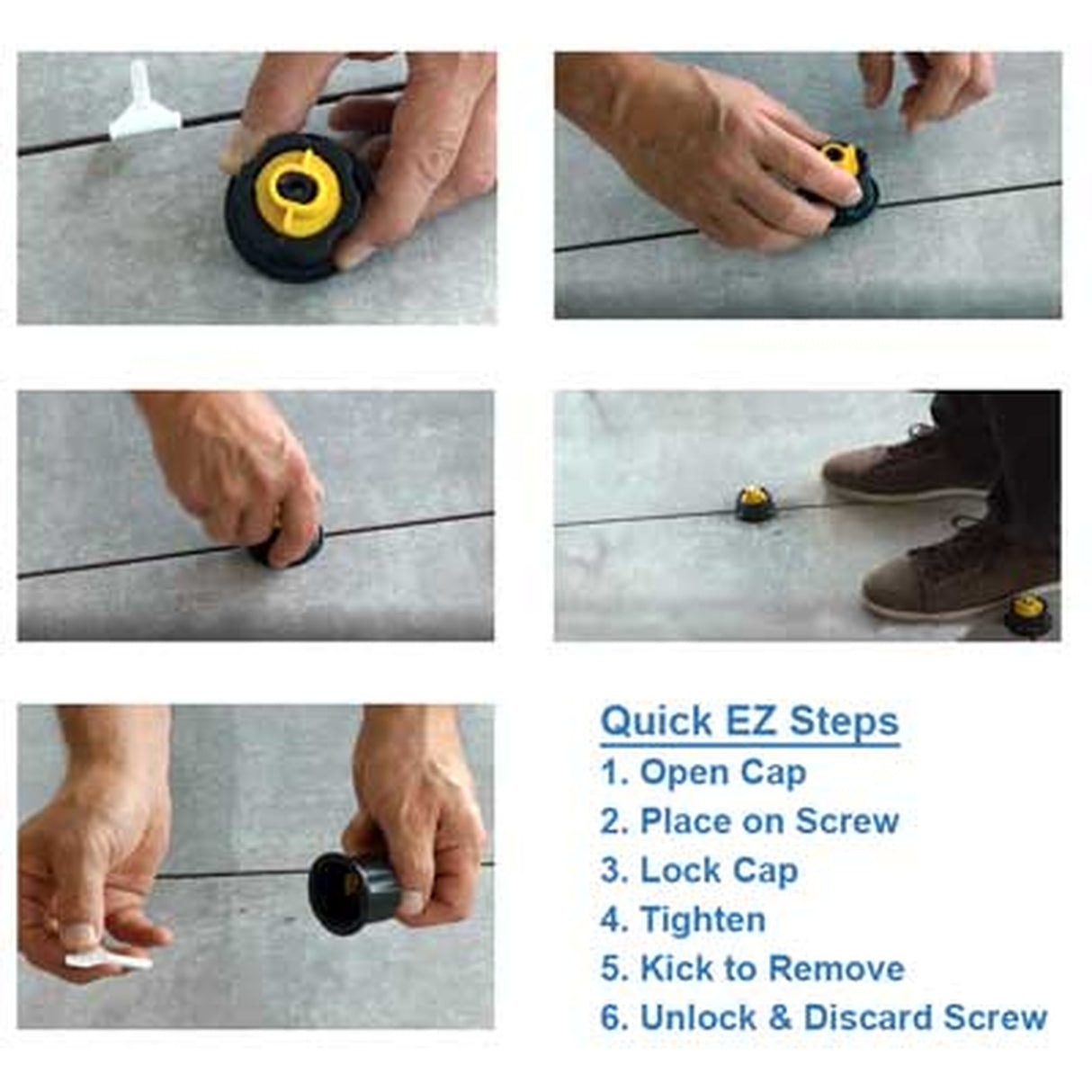 Quick EZ Steps
1. Open Cap
2. Place on Screw
3. Lock Cap
4. Tighten
5. Kick to Remove
6. Unlock & Discard Screw