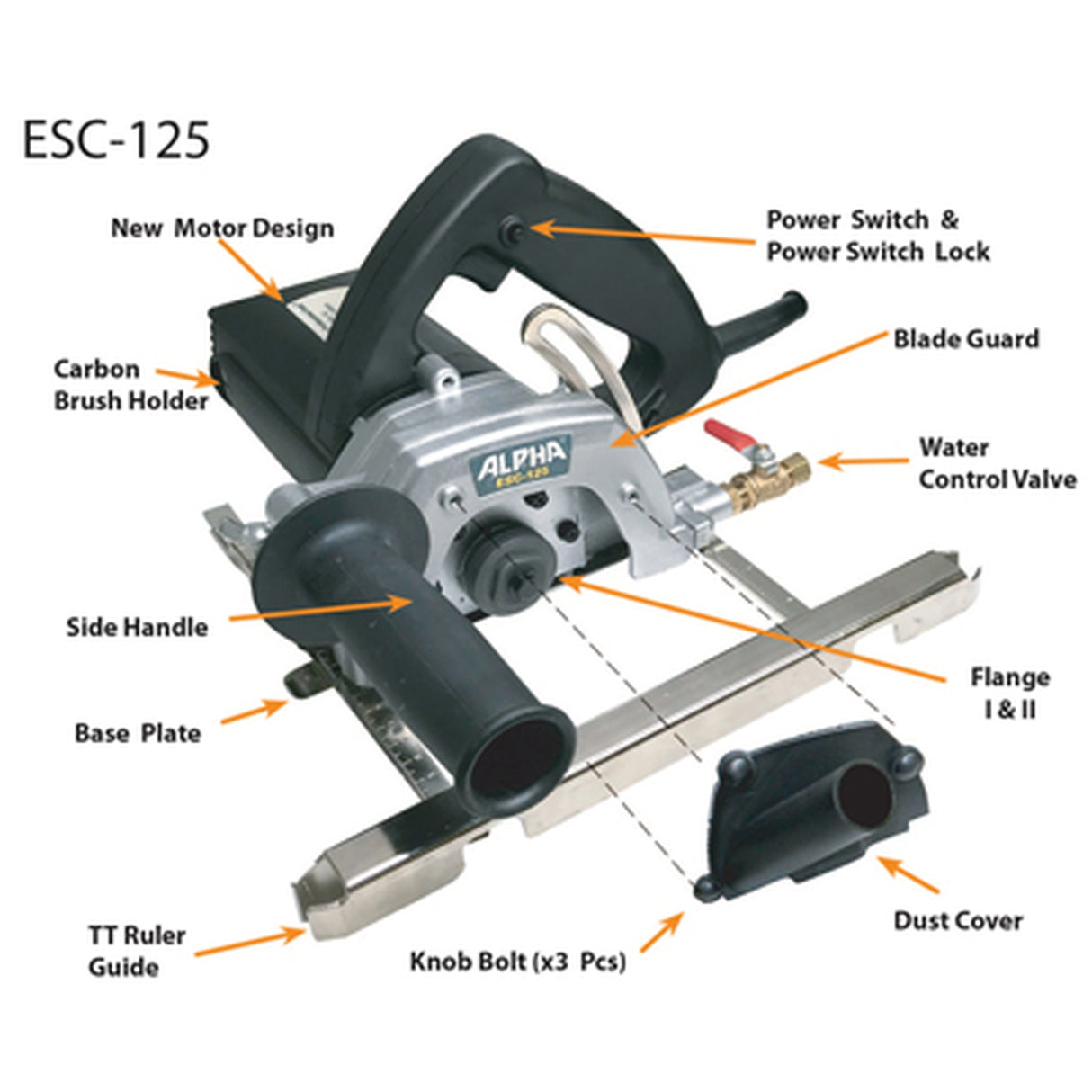 ESC-125

New Motor Design

Power Switch & Power Switch Lock

Carbon Brush Holder

Blade Guard

ALPHA
ESC-125

Water Control Valve

Side Handle

Flange I & II

Base Plate

Dust Cover

TT Ruler Guide

Knob Bolt (x3 Pcs)